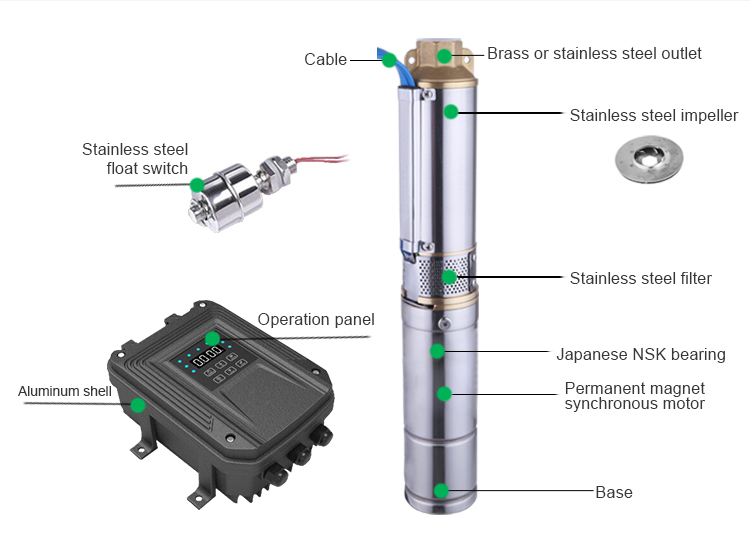 Cable

Brass or stainless steel outlet

Stainless steel impeller

Stainless steel float switch

Stainless steel filter

Operation panel

00:00

Japanese NSK bearing

Aluminum shell

Permanent magnet synchronous motor

Base